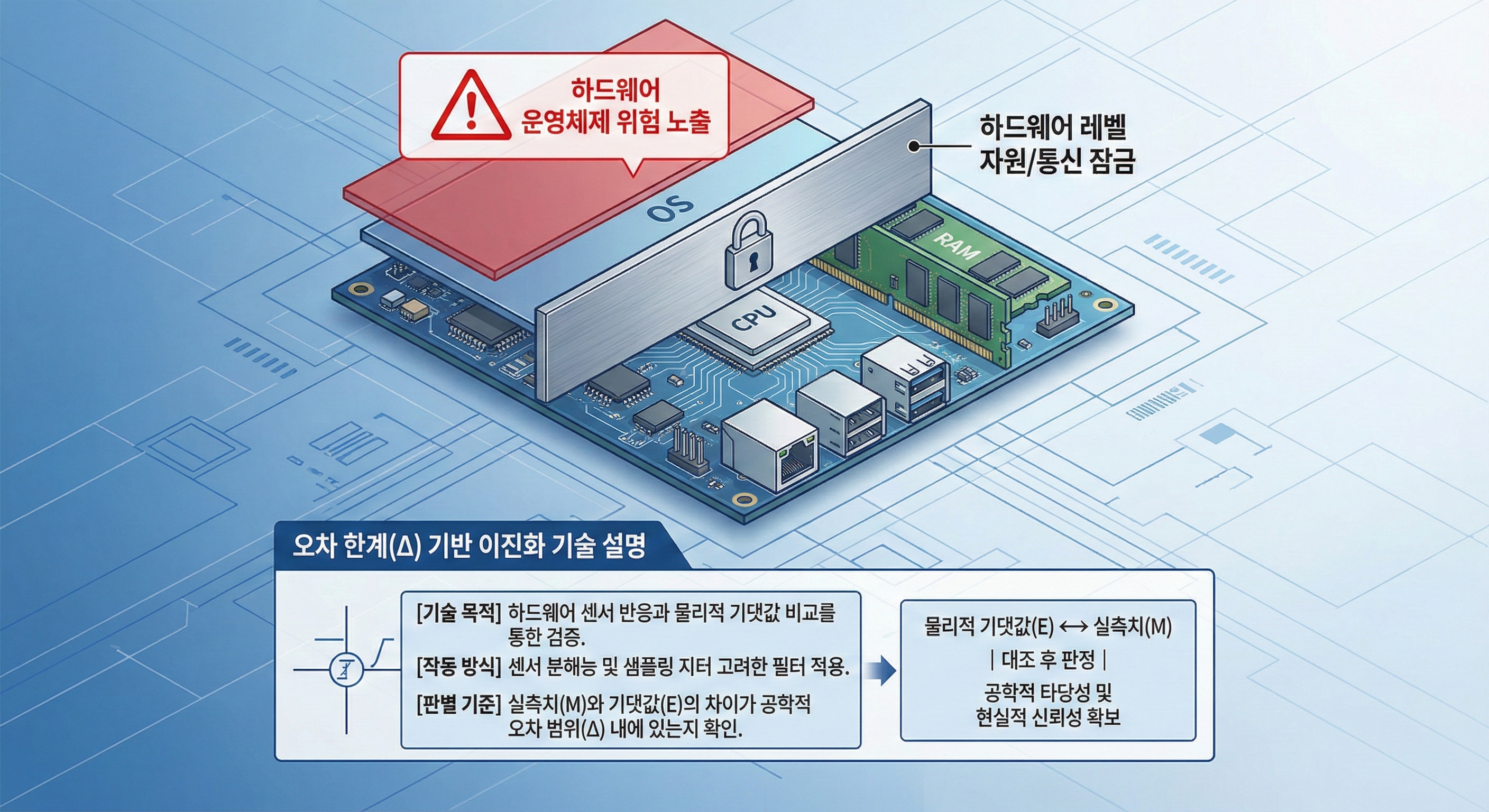 하드웨어
운영체제 위험 노출

하드웨어 레벨
자원/통신 잠금

OS

RAM

CPU

오차 한계(Δ) 기반 이진화 기술 설명

[기술 목적] 하드웨어 센서 반응과 물리적 기댓값 비교를 통한 검증.

[작동 방식] 센서 분해능 및 샘플링 지터 고려한 필터 적용.

[판별 기준] 실측치(M)와 기댓값(E)의 차이가 공학적 오차 범위(Δ) 내에 있는지 확인.

물리적 기댓값(E) ⟷ 실측치(M)

| 대조 후 판정 |

공학적 타당성 및
현실적 신뢰성 확보